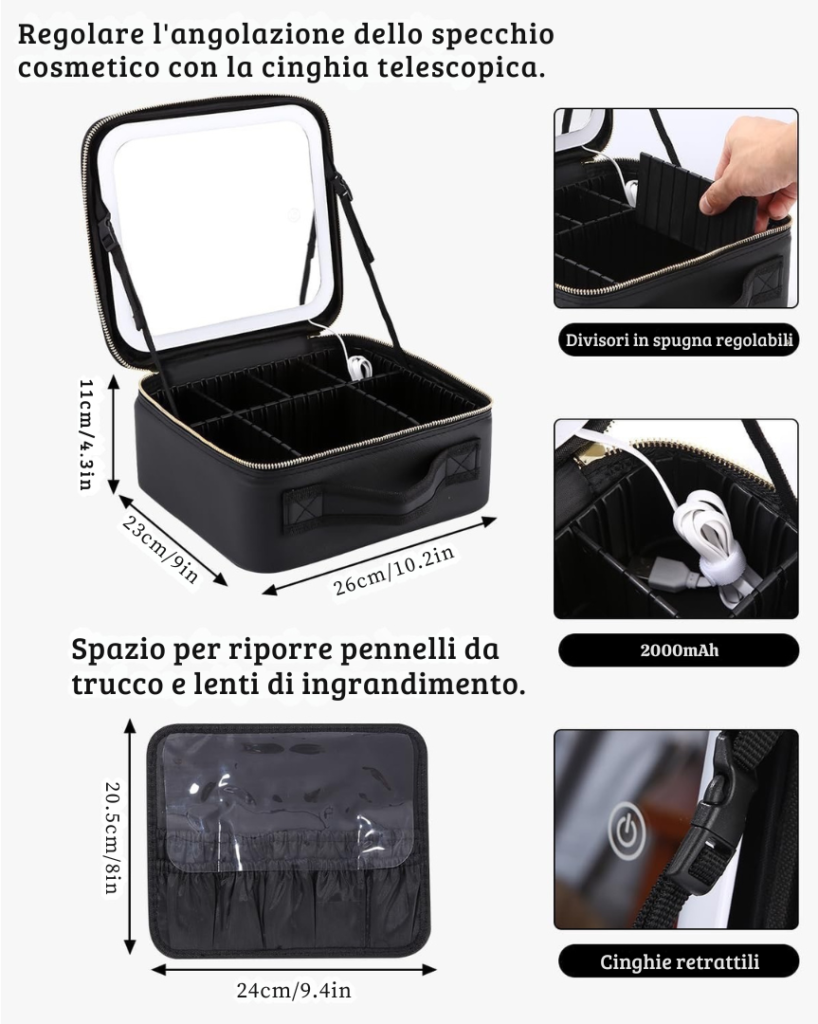 Regolare l'angolazione dello specchio cosmetico con la cinghia telescopica.

11cm/4.3in

23cm/9in

26cm/10.2in

Divisori in spugna regolabili

2000mAh

Spazio per riporre pennelli da trucco e lenti di ingrandimento.

20.5cm/8in

24cm/9.4in

Cinghie retrattili