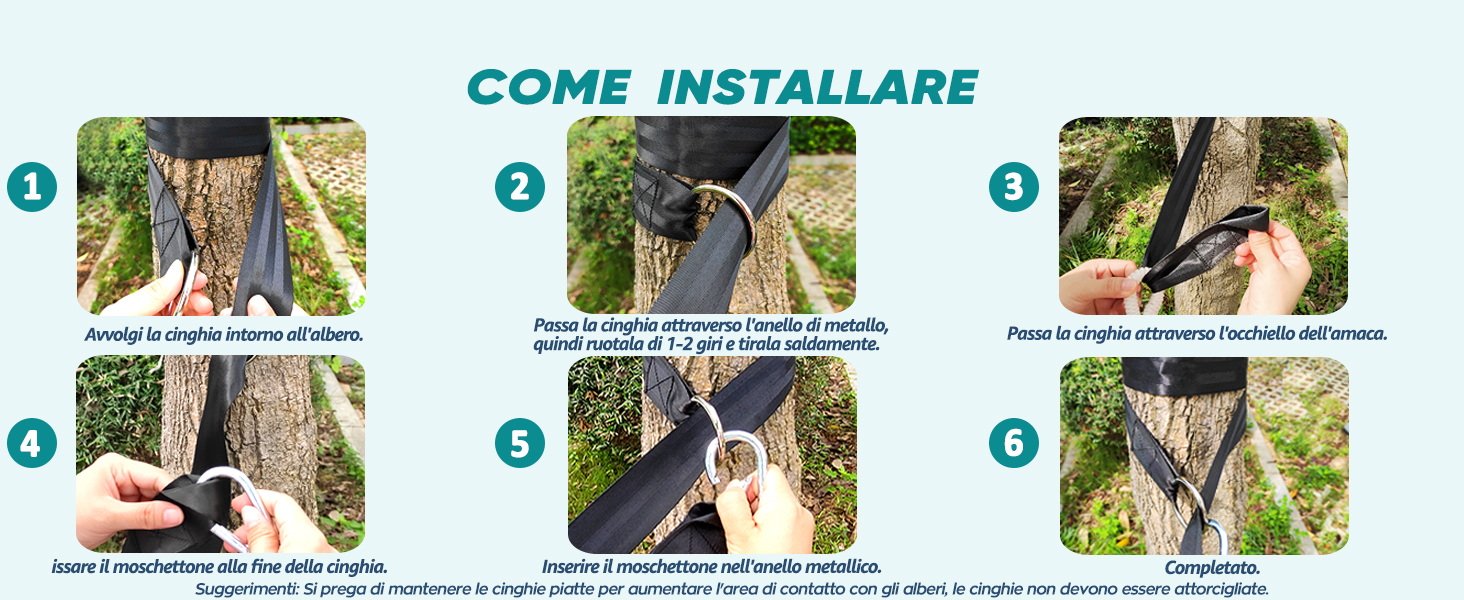 COME INSTALLARE

1

Avvolgi la cinghia intorno all'albero.

2

Passa la cinghia attraverso l'anello di metallo, quindi ruotala di 1-2 giri e tirala saldamente.

3

Passa la cinghia attraverso l'occhiello dell'amaca.

4

issare il moschettone alla fine della cinghia.

5

Inserire il moschettone nell'anello metallico.

6

Completato.

Suggerimenti: Si prega di mantenere le cinghie piatte per aumentare l'area di contatto con gli alberi, le cinghie non devono essere attorcigliate.